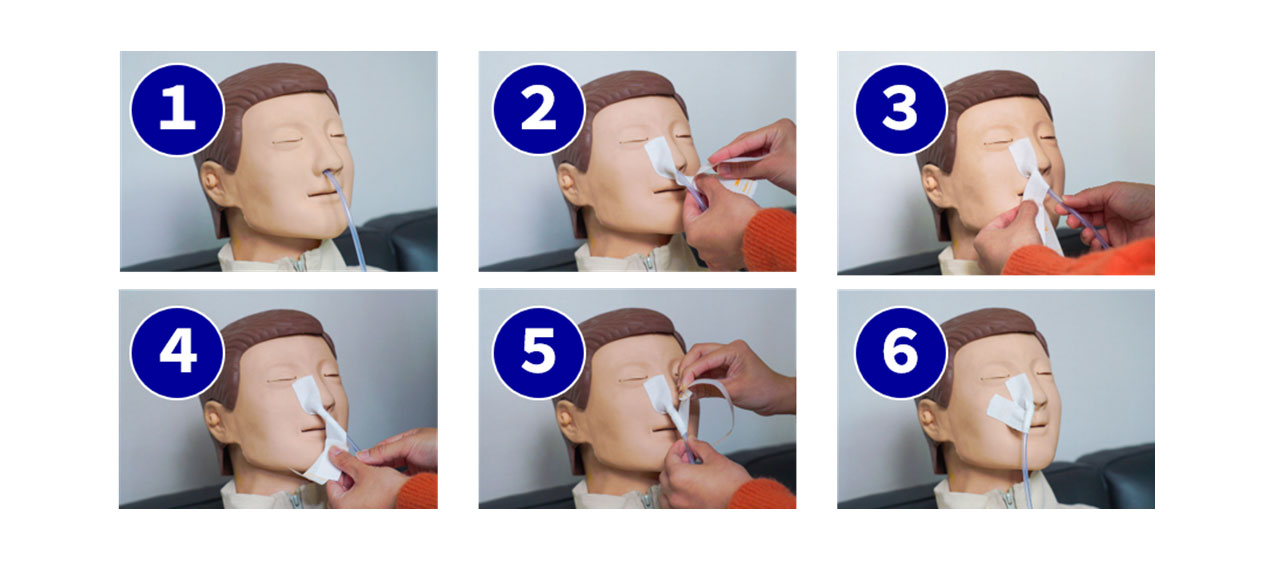 1

2

3

4

5

6